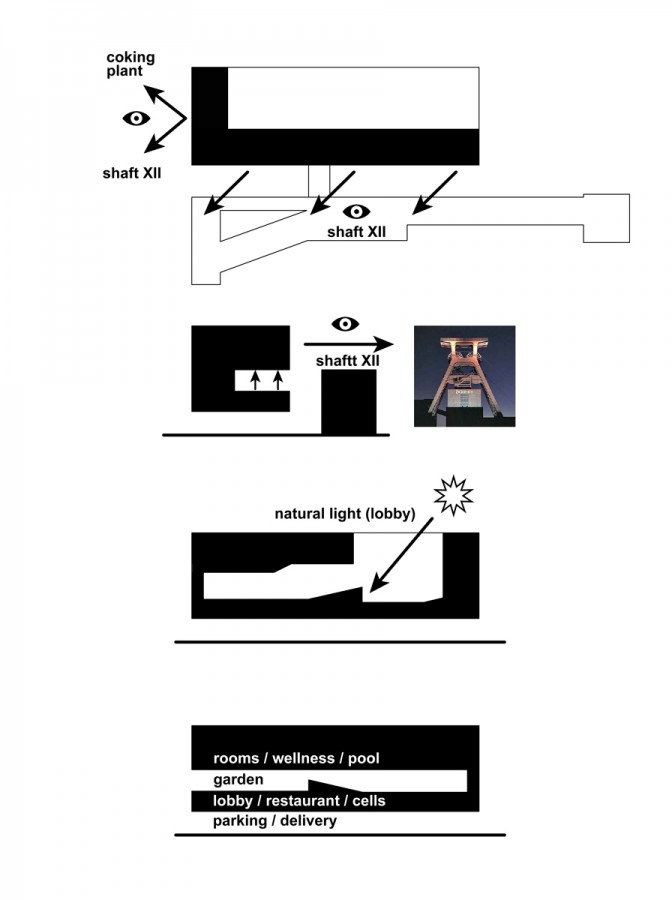 coking plant

shaft XII

shaft XII

shaftt XII

natural light (lobby)

rooms / wellness / pool
garden
lobby / restaurant / cells
parking / delivery